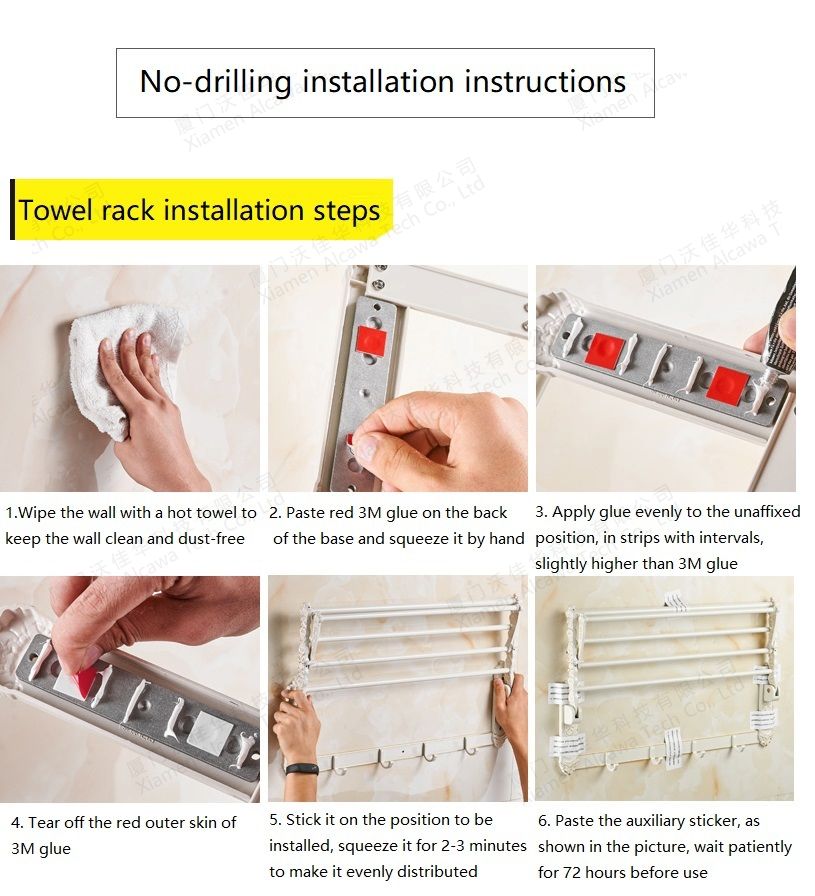 No-drilling installation instructions

Towel rack installation steps

1.Wipe the wall with a hot towel to keep the wall clean and dust-free

2. Paste red 3M glue on the back of the base and squeeze it by hand

3. Apply glue evenly to the unaffixed position, in strips with intervals, slightly higher than 3M glue

4. Tear off the red outer skin of 3M glue

5. Stick it on the position to be installed, squeeze it for 2-3 minutes to make it evenly distributed

6. Paste the auxiliary sticker, as shown in the picture, wait patiently for 72 hours before use

厦门沃佳华科技有限公司 Xiamen Alcawa Tech Co., Ltd